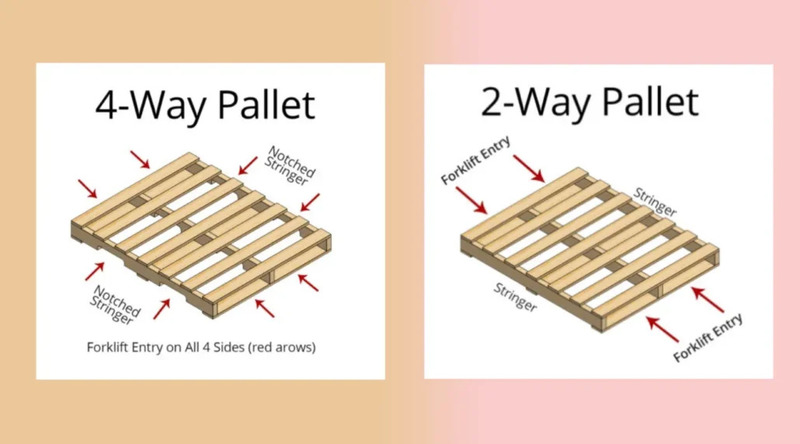 4-Way Pallet

Notched Stringer

Notched Stringer

Forklift Entry on All 4 Sides (red arows)

2-Way Pallet

Forklift Entry

Stringer

Stringer

Forklift Entry