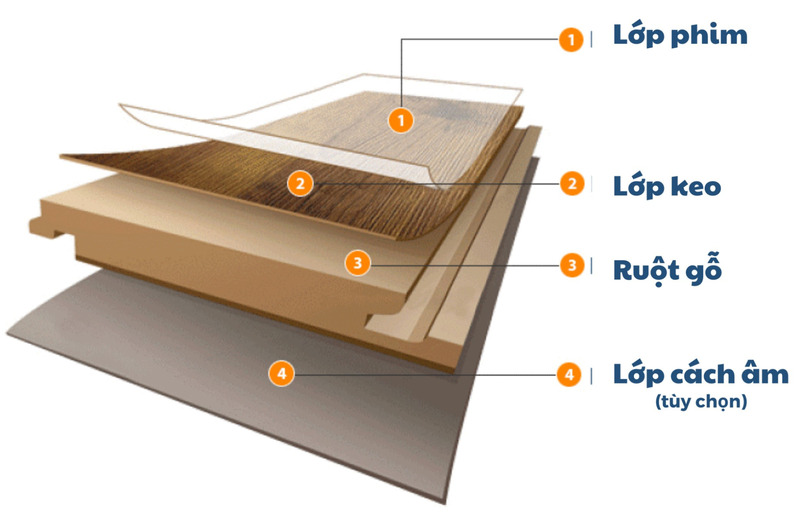 1 Lớp phim
1
2
2 Lớp keo
3
3 Ruột gỗ
4
4 Lớp cách âm
(tùy chọn)