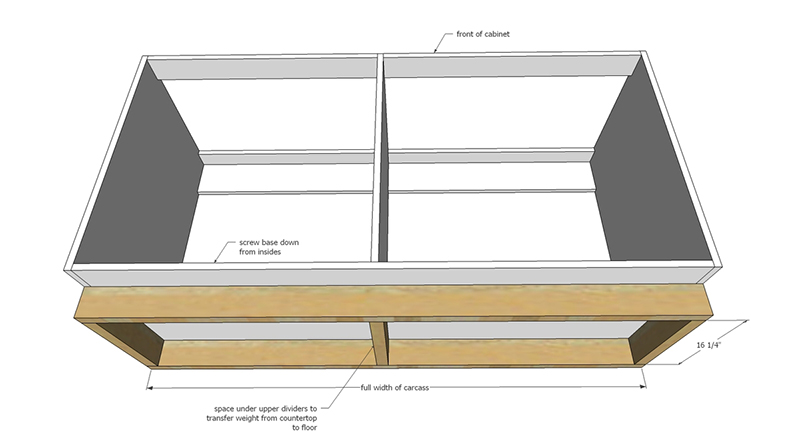 front of cabinet

screw base down from insides

16 1/4"

full width of carcass

space under upper dividers to transfer weight from countertop to floor